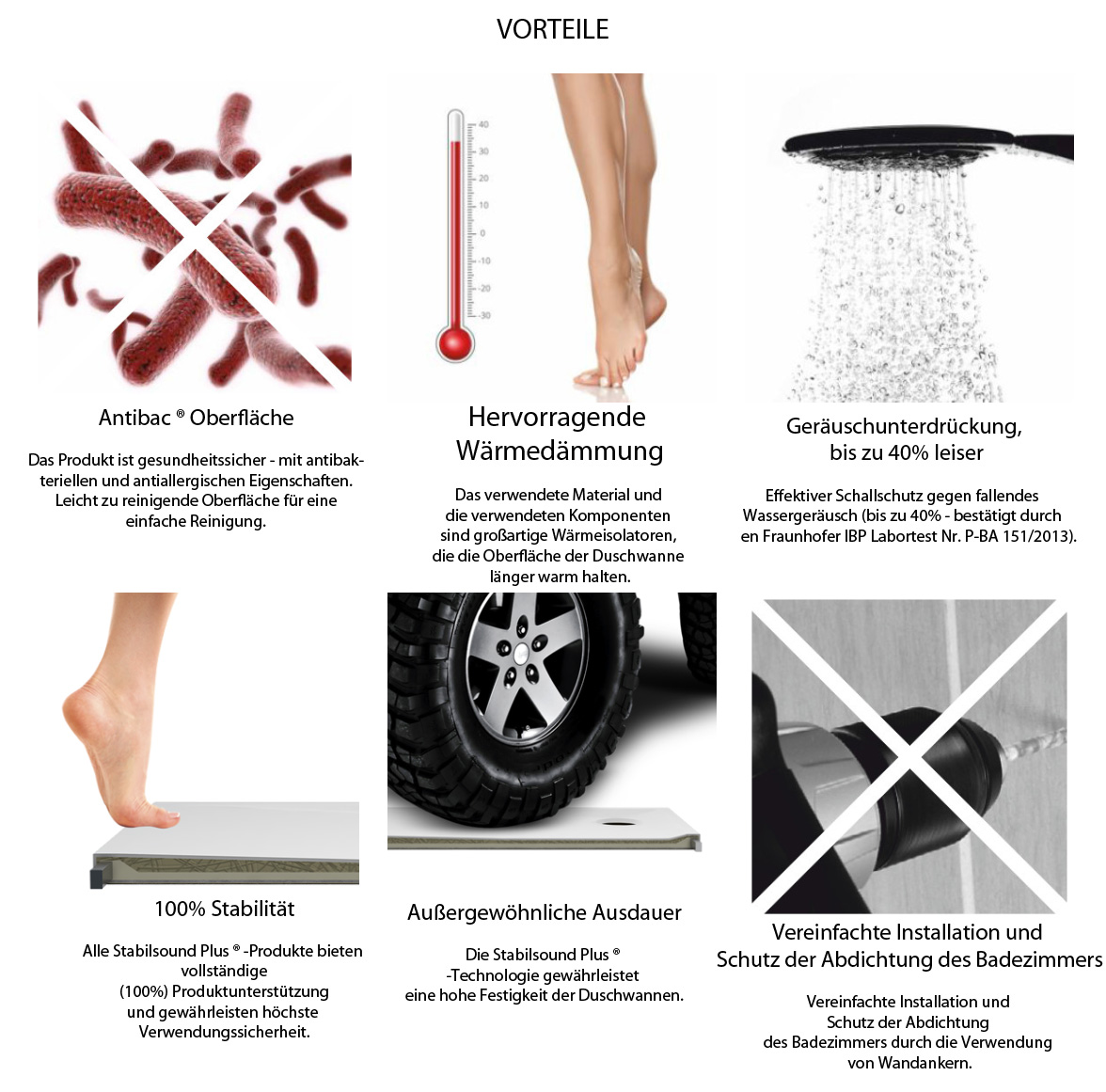 VORTEILE

40
30
20
10
0
-10
-20
-30

Antibac ® Oberfläche

Das Produkt ist gesundheitssicher - mit antibakteriellen und antiallergischen Eigenschaften. Leicht zu reinigende Oberfläche für eine einfache Reinigung.

Hervorragende Wärmedämmung

Das verwendete Material und die verwendeten Komponenten sind großartige Wärmeisolatoren, die die Oberfläche der Duschwanne länger warm halten.

Geräuschunterdrückung, bis zu 40% leiser

Effektiver Schallschutz gegen fallendes Wassergeräusch (bis zu 40% - bestätigt durch en Fraunhofer IBP Labortest Nr. P-BA 151/2013).

100% Stabilität

Alle Stabilsound Plus ® -Produkte bieten vollständige (100%) Produktunterstützung und gewährleisten höchste Verwendungssicherheit.

Außergewöhnliche Ausdauer

Die Stabilsound Plus ® -Technologie gewährleistet eine hohe Festigkeit der Duschwannen.

Vereinfachte Installation und Schutz der Abdichtung des Badezimmers

Vereinfachte Installation und Schutz der Abdichtung des Badezimmers durch die Verwendung von Wandankern.