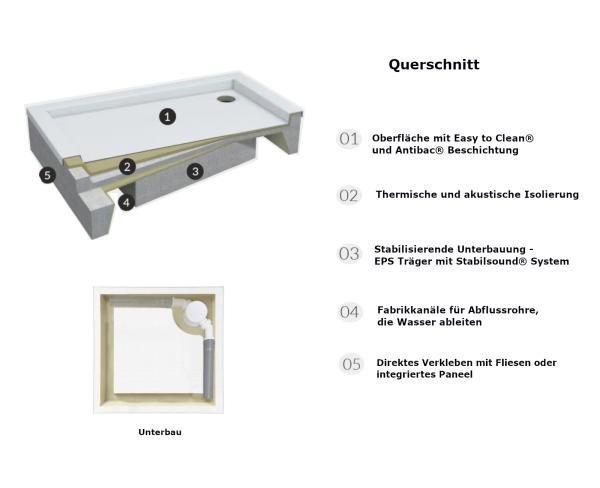 Querschnitt

1
2
3
4
5

01 Oberfläche mit Easy to Clean® und Antibac® Beschichtung

02 Thermische und akustische Isolierung

03 Stabilisierende Unterbauung - EPS Träger mit Stabilsound® System

04 Fabrikkanäle für Abflussrohre, die Wasser ableiten

05 Direktes Verkleben mit Fliesen oder integriertes Paneel

Unterbau