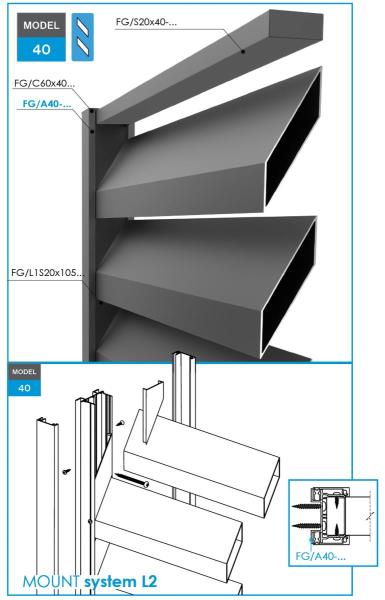 MODEL
40

FG/S20x40-...

FG/C60x40...

FG/A40-...

FG/L1S20x105...

MODEL
40

FG/A40-...

MOUNT system L2