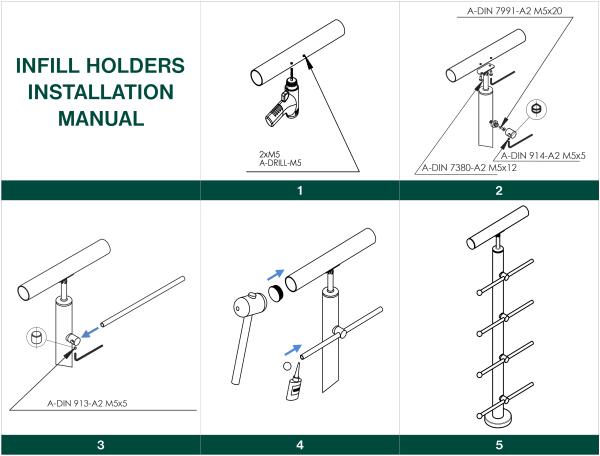 INFILL HOLDERS INSTALLATION MANUAL

2xM5
A-DRILL-M5

1

A-DIN 7991-A2 M5x20

A-DIN 914-A2 M5x5

A-DIN 7380-A2 M5x12

2

A-DIN 913-A2 M5x5

3

4

5