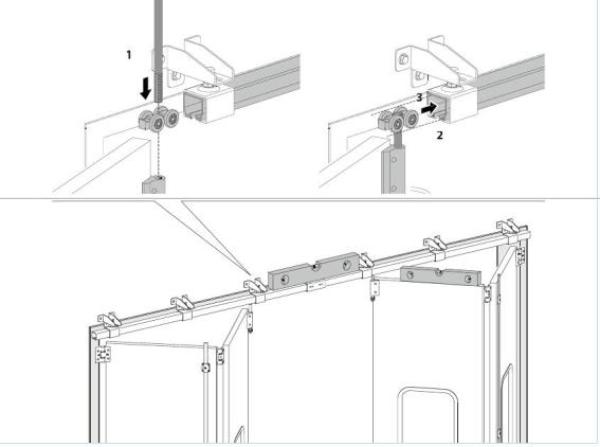 1

3

2