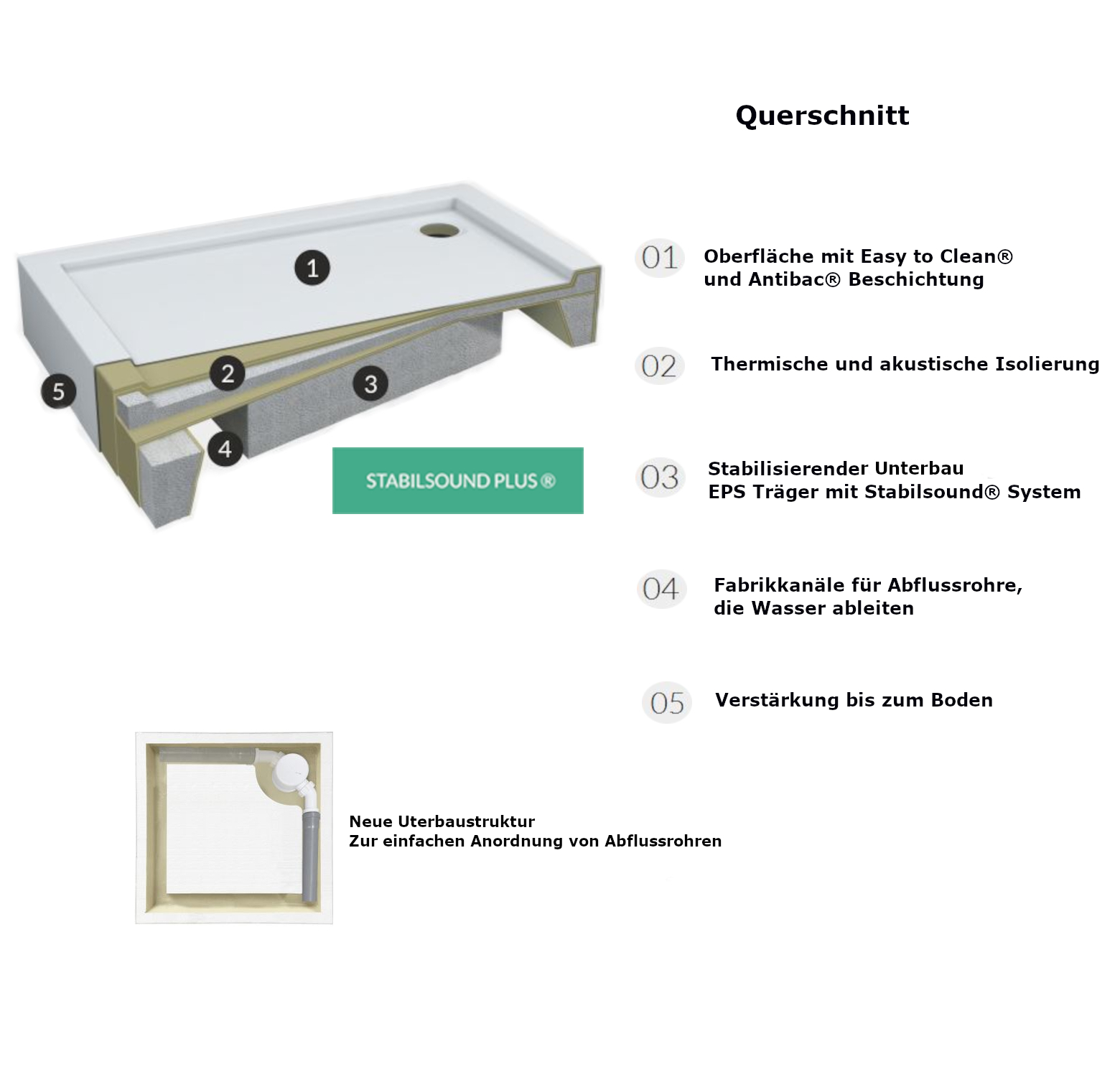 Querschnitt

1

2

3

4

5

STABILSOUND PLUS ®

01 Oberfläche mit Easy to Clean® und Antibac® Beschichtung

02 Thermische und akustische Isolierung

03 Stabilisierender Unterbau EPS Träger mit Stabilsound® System

04 Fabrikkanäle für Abflussrohre, die Wasser ableiten

05 Verstärkung bis zum Boden

Neue Uterbaustruktur
Zur einfachen Anordnung von Abflussrohren