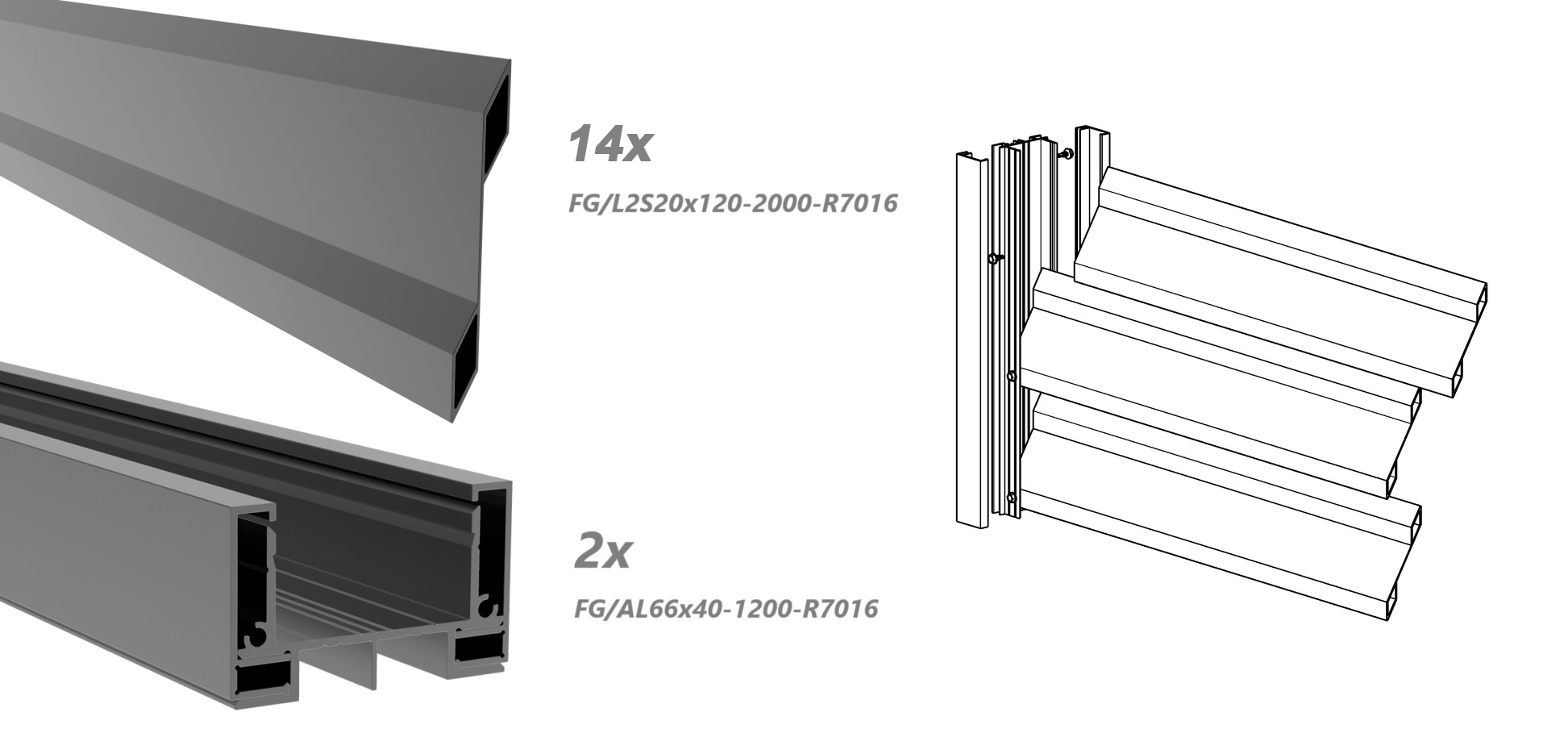 14x

FG/L2S20x120-2000-R7016

2x

FG/AL66x40-1200-R7016