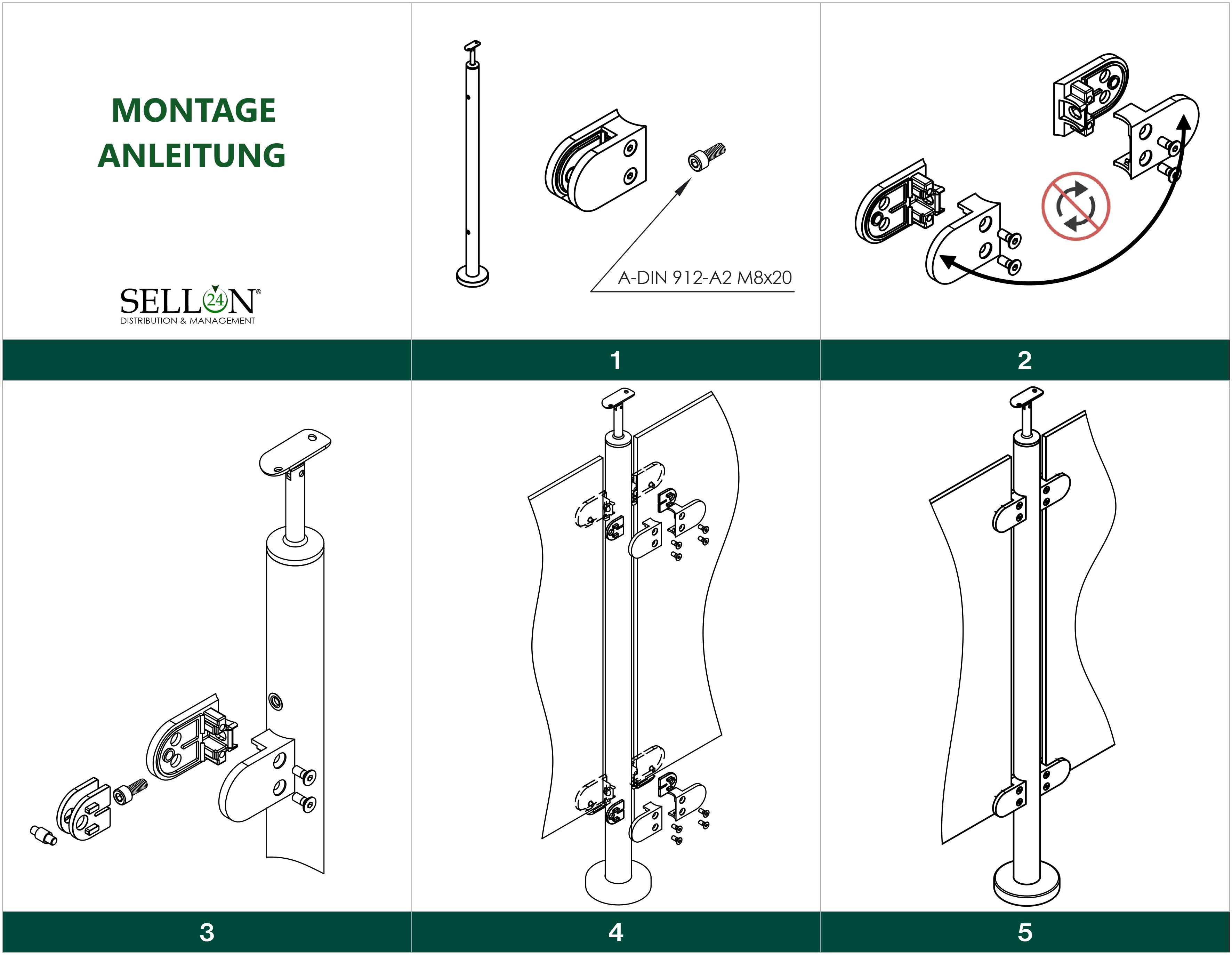 MONTAGE
ANLEITUNG

SELL24N®
DISTRIBUTION & MANAGEMENT

A-DIN 912-A2 M8x20

1

2

3

4

5