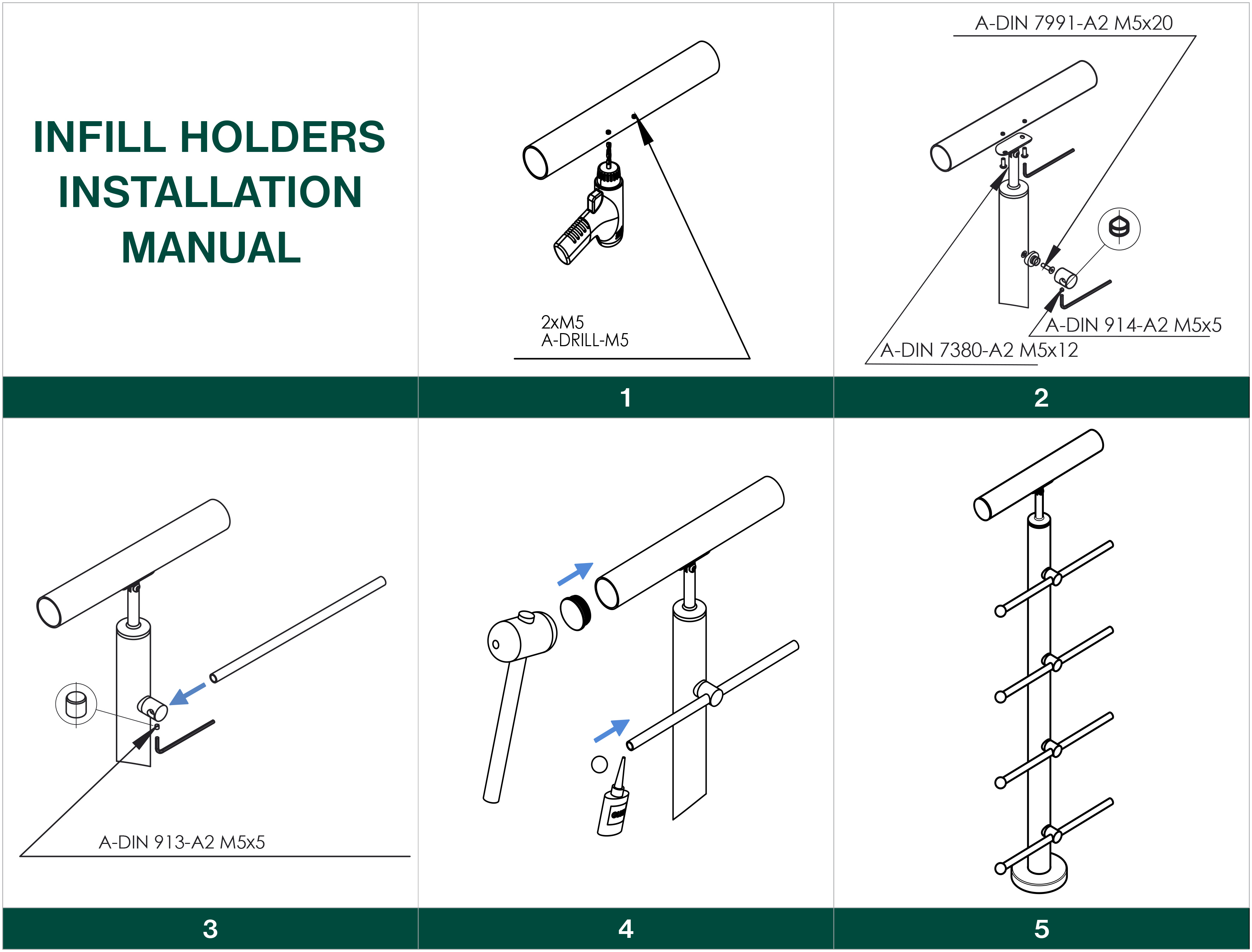 INFILL HOLDERS INSTALLATION MANUAL

2xM5
A-DRILL-M5

1

A-DIN 7991-A2 M5x20

A-DIN 914-A2 M5x5

A-DIN 7380-A2 M5x12

2

A-DIN 913-A2 M5x5

3

4

5