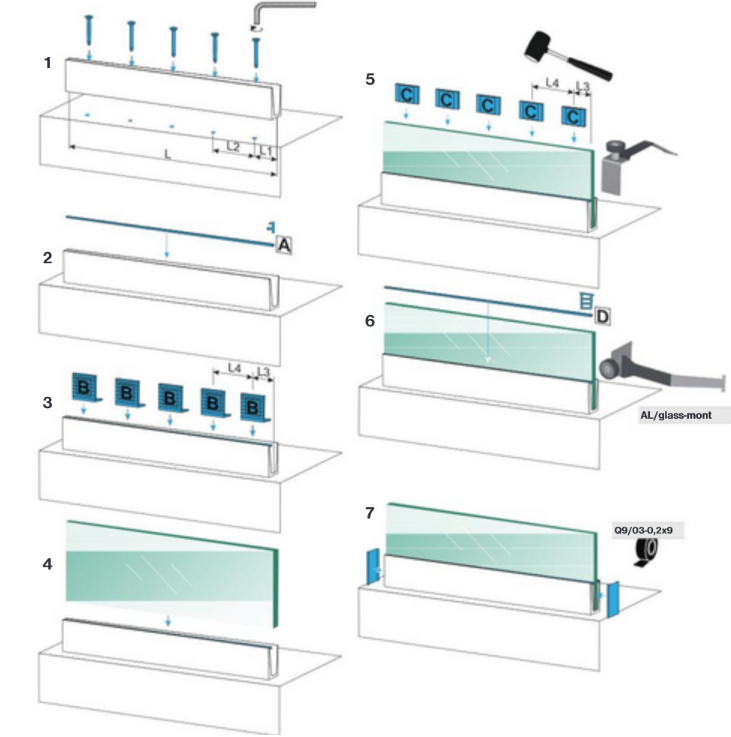 1

L

L2

L1

2

A

3

B

B

B

B

B

L4

L3

4

5

C

C

C

C

C

L4

L3

6

D

AL/glass-mont

7

Q9/03-0,2x9